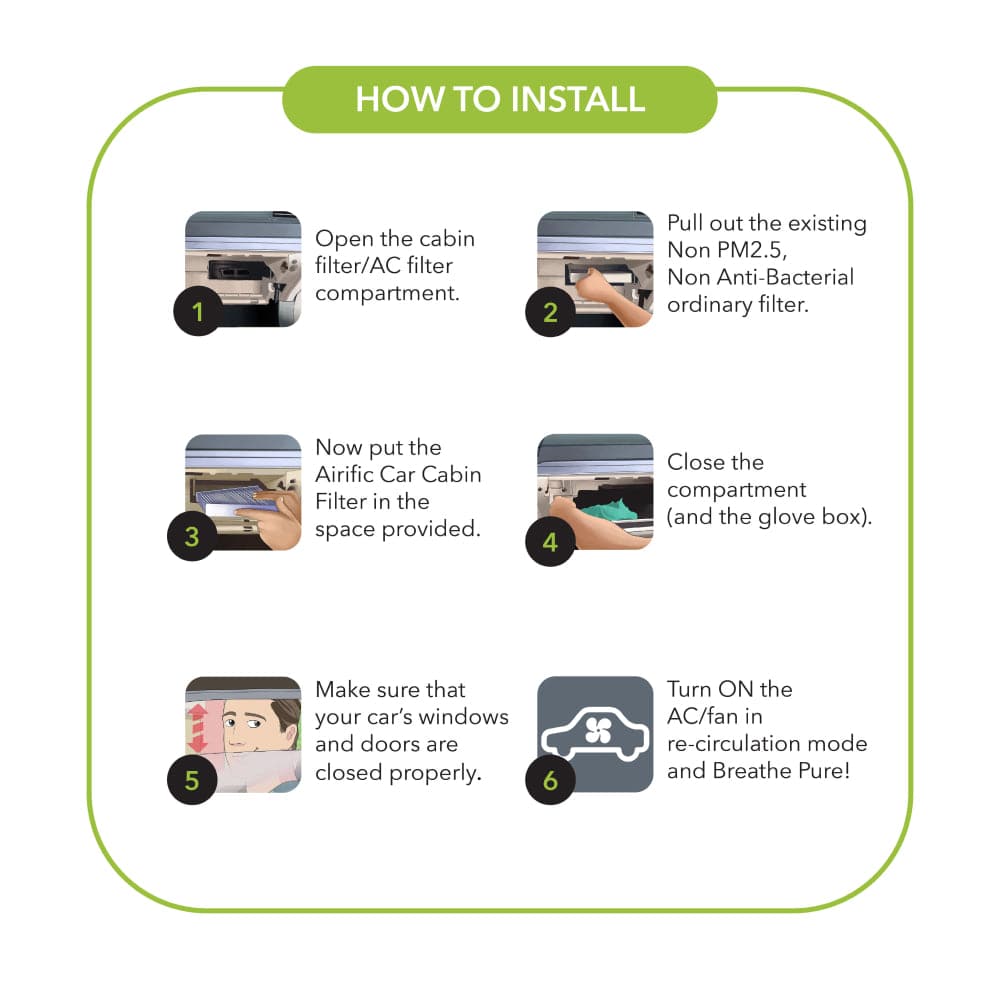 HOW TO INSTALL

1
Open the cabin filter/AC filter compartment.

2
Pull out the existing Non PM2.5, Non Anti-Bacterial ordinary filter.

3
Now put the Airific Car Cabin Filter in the space provided.

4
Close the compartment (and the glove box).

5
Make sure that your car's windows and doors are closed properly.

6
Turn ON the AC/fan in re-circulation mode and Breathe Pure!