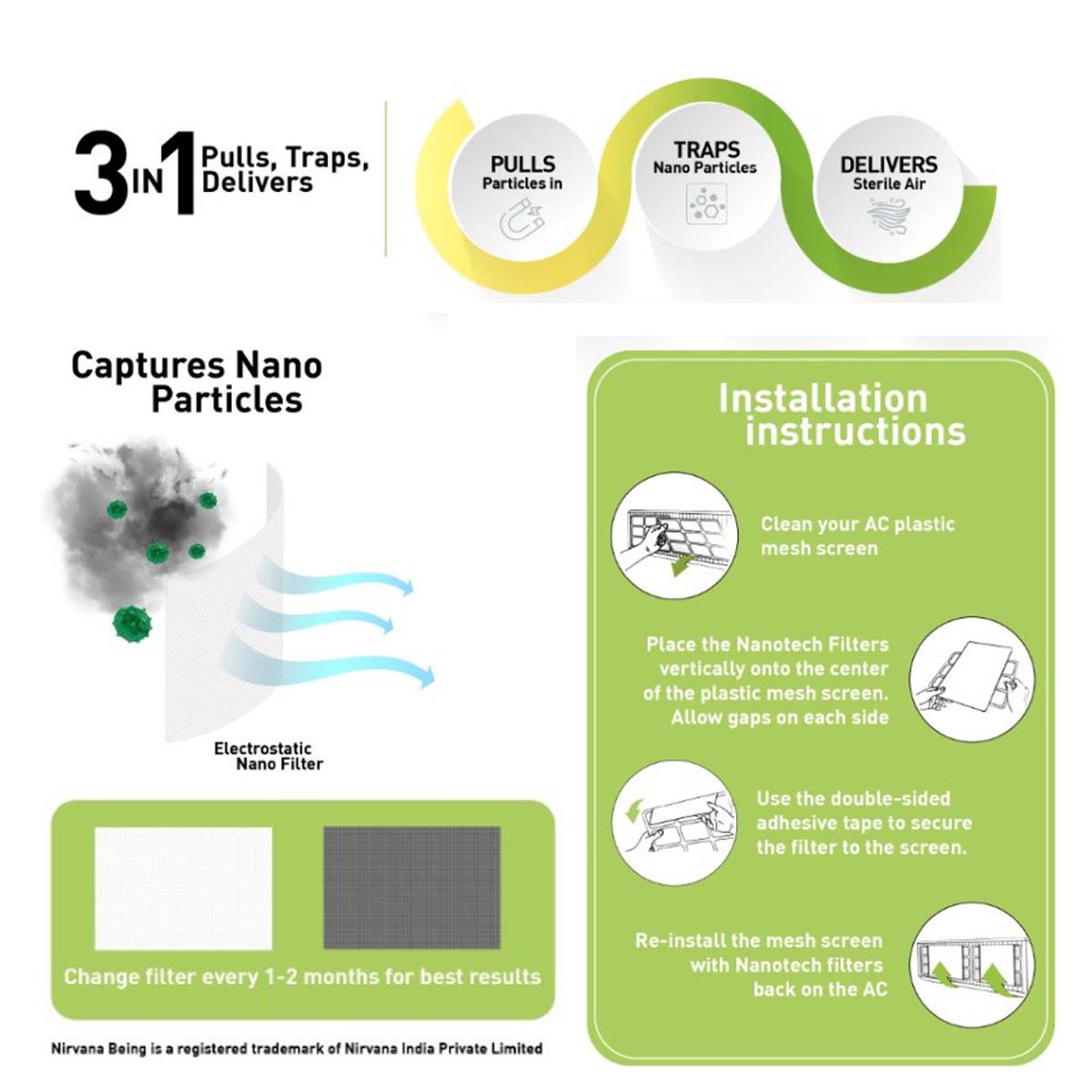 3 IN 1 Pulls, Traps, Delivers

PULLS
Particles in

TRAPS
Nano Particles

DELIVERS
Sterile Air

Captures Nano Particles

Electrostatic Nano Filter

Change filter every 1-2 months for best results

Nirvana Being is a registered trademark of Nirvana India Private Limited

Installation instructions

Clean your AC plastic mesh screen

Place the Nanotech Filters vertically onto the center of the plastic mesh screen. Allow gaps on each side

Use the double-sided adhesive tape to secure the filter to the screen.

Re-install the mesh screen with Nanotech filters back on the AC