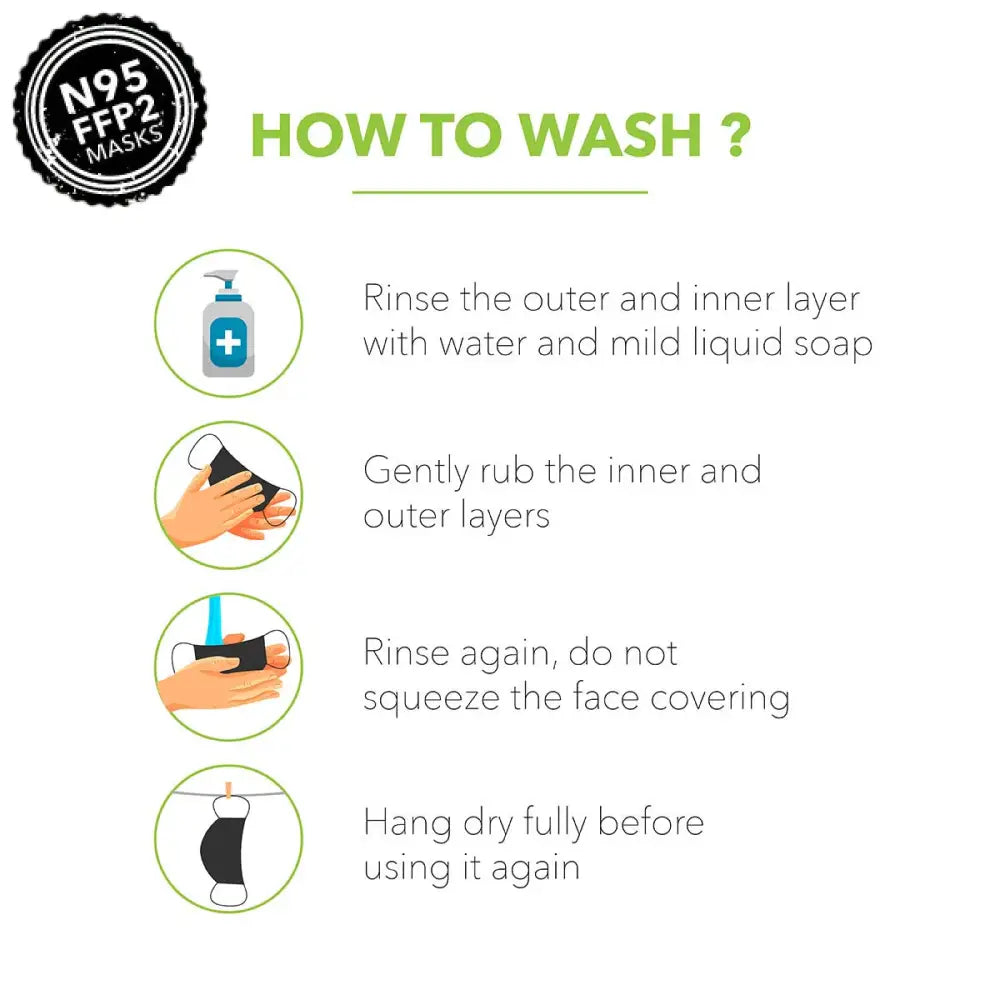 N95
FFP2
MASKS

HOW TO WASH ?

Rinse the outer and inner layer with water and mild liquid soap

Gently rub the inner and outer layers

Rinse again, do not squeeze the face covering

Hang dry fully before using it again