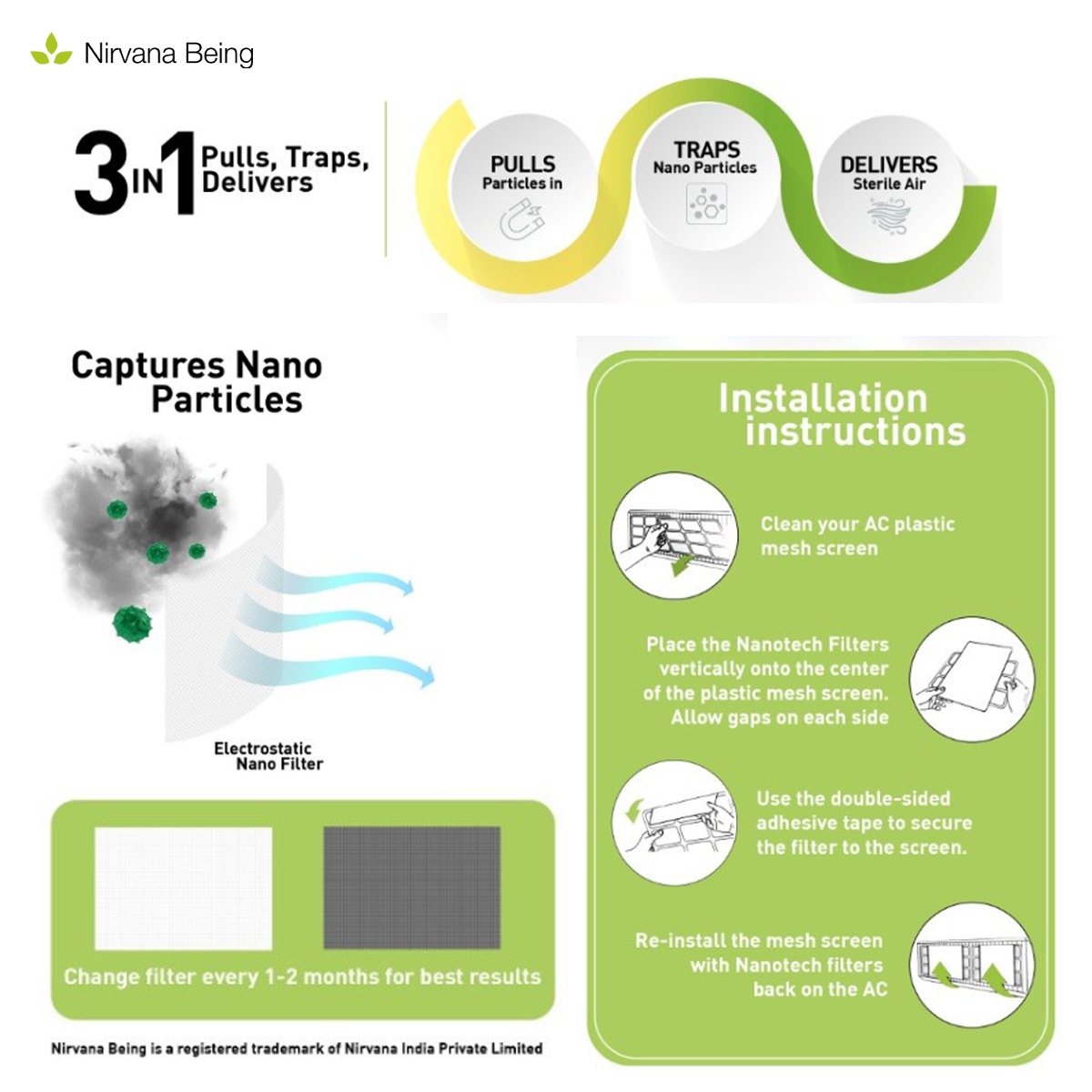 Nirvana Being

3 IN 1 Pulls, Traps, Delivers

PULLS
Particles in

TRAPS
Nano Particles

DELIVERS
Sterile Air

Captures Nano Particles

Electrostatic Nano Filter

Change filter every 1-2 months for best results

Nirvana Being is a registered trademark of Nirvana India Private Limited

Installation instructions

Clean your AC plastic mesh screen

Place the Nanotech Filters vertically onto the center of the plastic mesh screen. Allow gaps on each side

Use the double-sided adhesive tape to secure the filter to the screen.

Re-install the mesh screen with Nanotech filters back on the AC