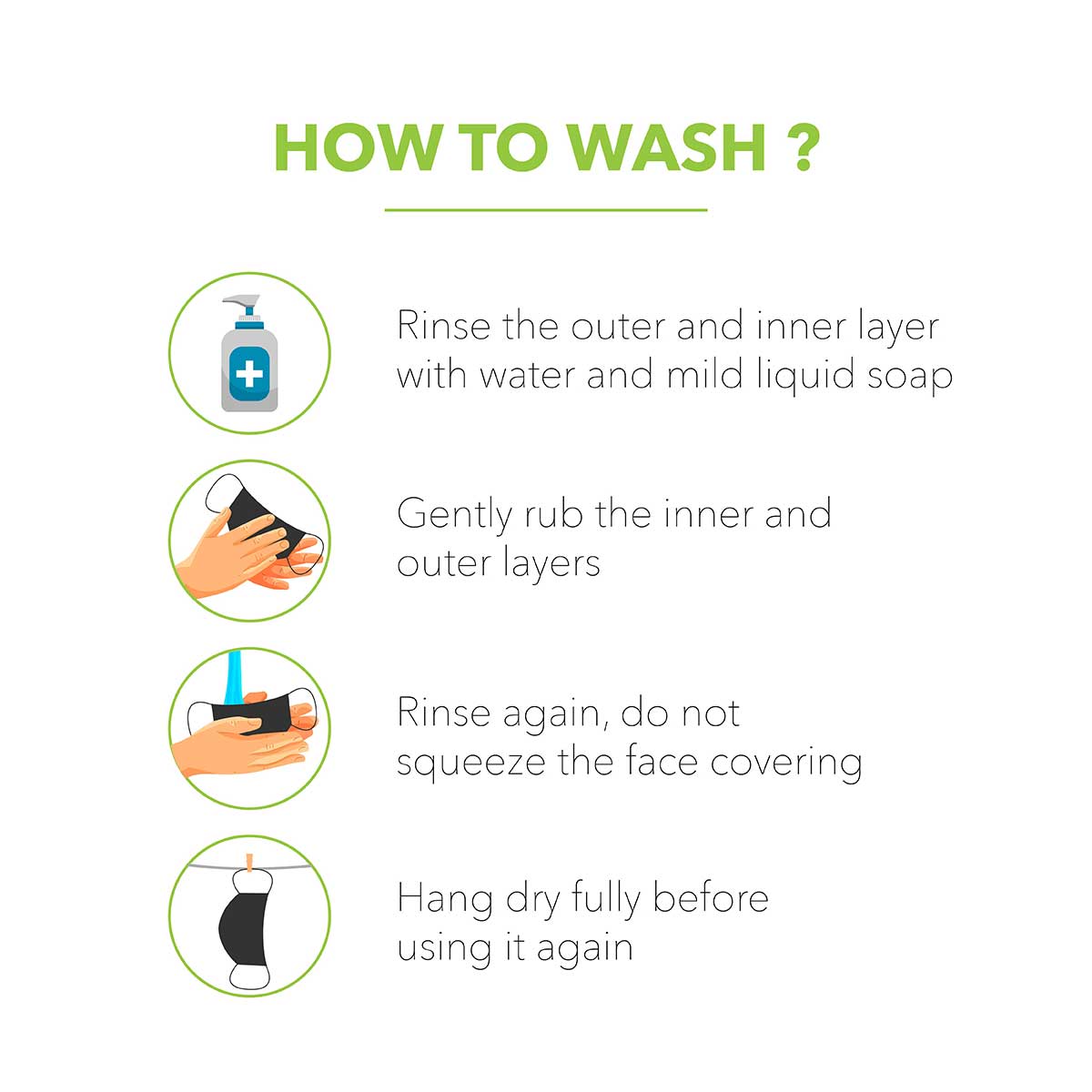 HOW TO WASH ?

Rinse the outer and inner layer with water and mild liquid soap

Gently rub the inner and outer layers

Rinse again, do not squeeze the face covering

Hang dry fully before using it again